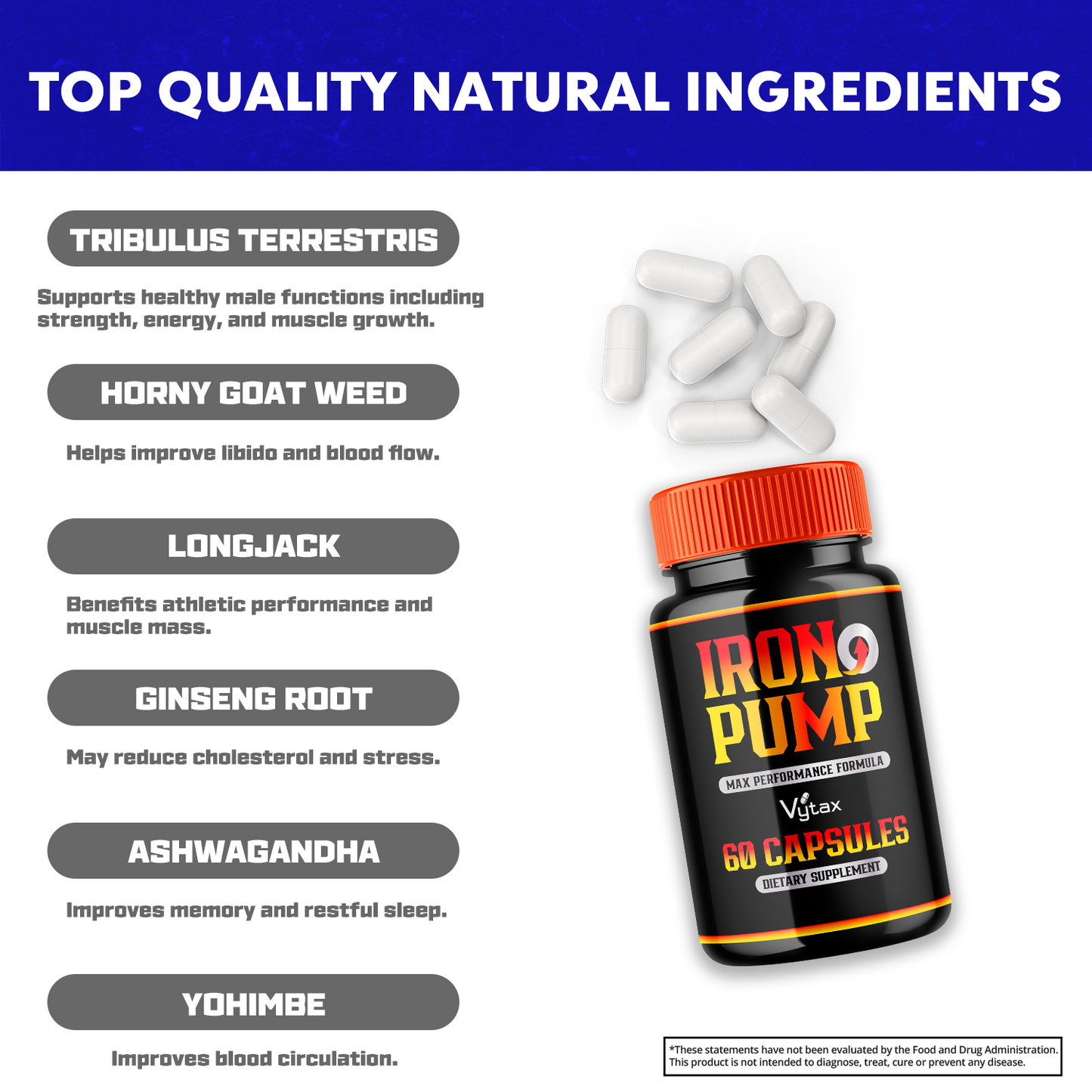 TOP QUALITY NATURAL INGREDIENTS

TRIBULUS TERRESTRIS

Supports healthy male functions including strength, energy, and muscle growth.

HORNY GOAT WEED

Helps improve libido and blood flow.

LONGJACK

Benefits athletic performance and muscle mass.

GINSENG ROOT

May reduce cholesterol and stress.

ASHWAGANDHA

Improves memory and restful sleep.

YOHIMBE

Improves blood circulation.

IRON PUMP

MAX PERFORMANCE FORMULA

Vytax

60 CAPSULES

DIETARY SUPPLEMENT

*These statements have not been evaluated by the Food and Drug Administration. This product is not intended to diagnose, treat, cure or prevent any disease.